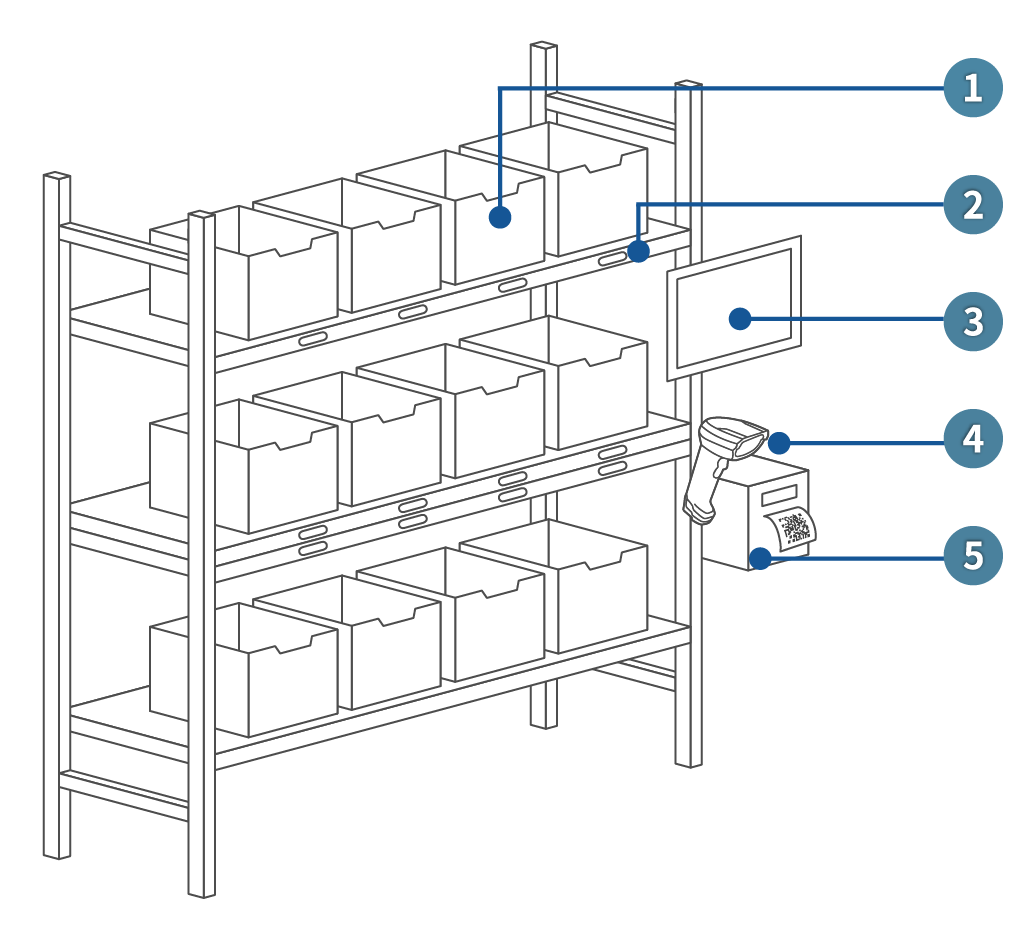 1
2
3
4
5